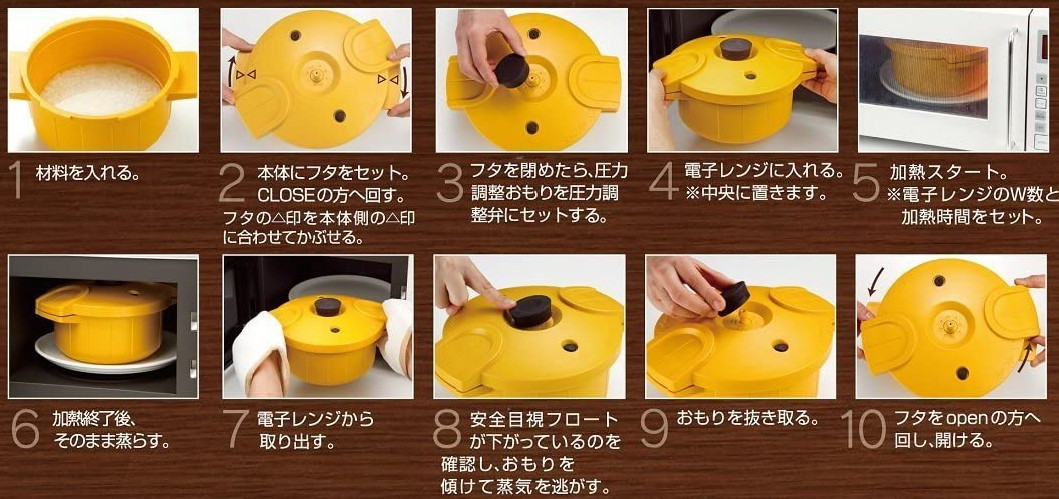 1 材料を入れる。

2 本体にフタをセット。CLOSEの方へ回す。
フタの△印を本体側の△印に合わせてかぶせる。

3 フタを閉めたら、圧力調整おもりを圧力調整弁にセットする。

4 電子レンジに入れる。
※中央に置きます。

5 加熱スタート。
※電子レンジのW数と加熱時間をセット。

6 加熱終了後、そのまま蒸らす。

7 電子レンジから取り出す。

8 安全目視フロートが下がっているのを確認し、おもりを傾けて蒸気を逃がす。

9 おもりを抜き取る。

10 フタをopenの方へ回し、開ける。